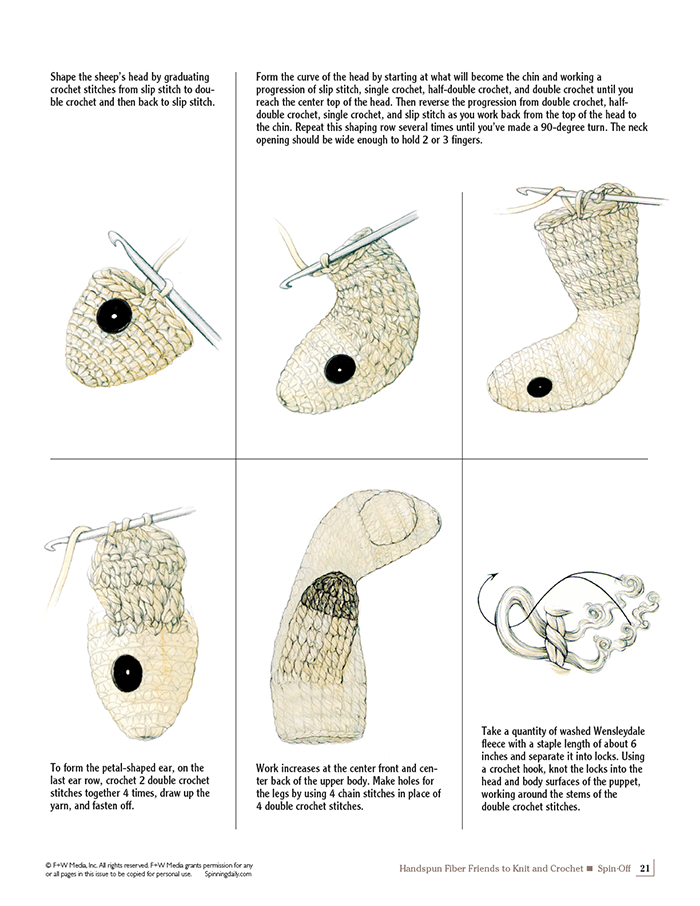 Shape the sheep's head by graduating crochet stitches from slip stitch to double crochet and then back to slip stitch.

Form the curve of the head by starting at what will become the chin and working a progression of slip stitch, single crochet, half-double crochet, and double crochet until you reach the center top of the head. Then reverse the progression from double crochet, half-double crochet, single crochet, and slip stitch as you work back from the top of the head to the chin. Repeat this shaping row several times until you've made a 90-degree turn. The neck opening should be wide enough to hold 2 or 3 fingers.

To form the petal-shaped ear, on the last ear row, crochet 2 double crochet stitches together 4 times, draw up the yarn, and fasten off.

Work increases at the center front and center back of the upper body. Make holes for the legs by using 4 chain stitches in place of 4 double crochet stitches.

Take a quantity of washed Wensleydale fleece with a staple length of about 6 inches and separate it into locks. Using a crochet hook, knot the locks into the head and body surfaces of the puppet, working around the stems of the double crochet stitches.

© F+W Media, Inc. All rights reserved. F+W Media grants permission for any or all pages in this issue to be copied for personal use. Spinningdaily.com

Handspun Fiber Friends to Knit and Crochet ■ Spin-Off 21