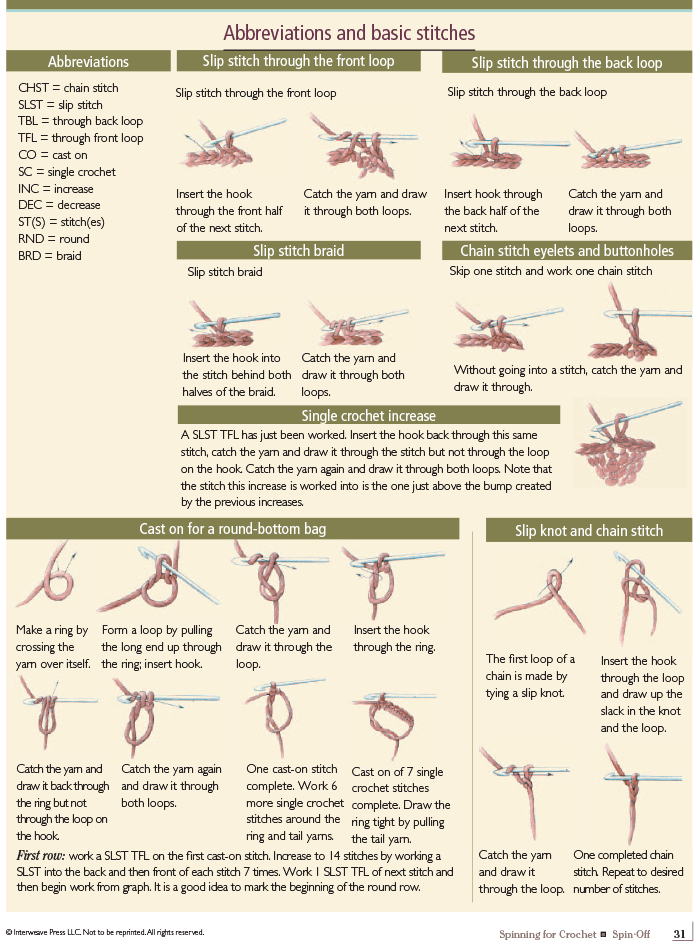 Abbreviations and basic stitches

Abbreviations

CHST = chain stitch
SLST = slip stitch
TBL = through back loop
TFL = through front loop
CO = cast on
SC = single crochet
INC = increase
DEC = decrease
ST(S) = stitch(es)
RND = round
BRD = braid

Slip stitch through the front loop

Slip stitch through the front loop

Insert the hook through the front half of the next stitch.

Catch the yarn and draw it through both loops.

Slip stitch through the back loop

Slip stitch through the back loop

Insert hook through the back half of the next stitch.

Catch the yarn and draw it through both loops.

Slip stitch braid

Slip stitch braid

Insert the hook into the stitch behind both halves of the braid.

Catch the yarn and draw it through both loops.

Chain stitch eyelets and buttonholes

Skip one stitch and work one chain stitch

Without going into a stitch, catch the yarn and draw it through.

Single crochet increase

A SLST TFL has just been worked. Insert the hook back through this same stitch, catch the yarn and draw it through the stitch but not through the loop on the hook. Catch the yarn again and draw it through both loops. Note that the stitch this increase is worked into is the one just above the bump created by the previous increases.

Cast on for a round-bottom bag

Make a ring by crossing the yarn over itself.

Form a loop by pulling the long end up through the ring; insert hook.

Catch the yarn and draw it through the loop.

Insert the hook through the ring.

Catch the yarn and draw it back through the ring but not through the loop on the hook.

Catch the yarn again and draw it through both loops.

One cast-on stitch complete. Work 6 more single crochet stitches around the ring and tail yarns.

Cast on of 7 single crochet stitches complete. Draw the ring tight by pulling the tail yarn.

First row: work a SLST TFL on the first cast-on stitch. Increase to 14 stitches by working a SLST into the back and then front of each stitch 7 times. Work 1 SLST TFL of next stitch and then begin work from graph. It is a good idea to mark the beginning of the round row.

Slip knot and chain stitch

The first loop of a chain is made by tying a slip knot.

Insert the hook through the loop and draw up the slack in the knot and the loop.

Catch the yarn and draw it through the loop.

One completed chain stitch. Repeat to desired number of stitches.

© Interweave Press LLC. Not to be reprinted. All rights reserved.

Spinning for Crochet ■ Spin-Off 31