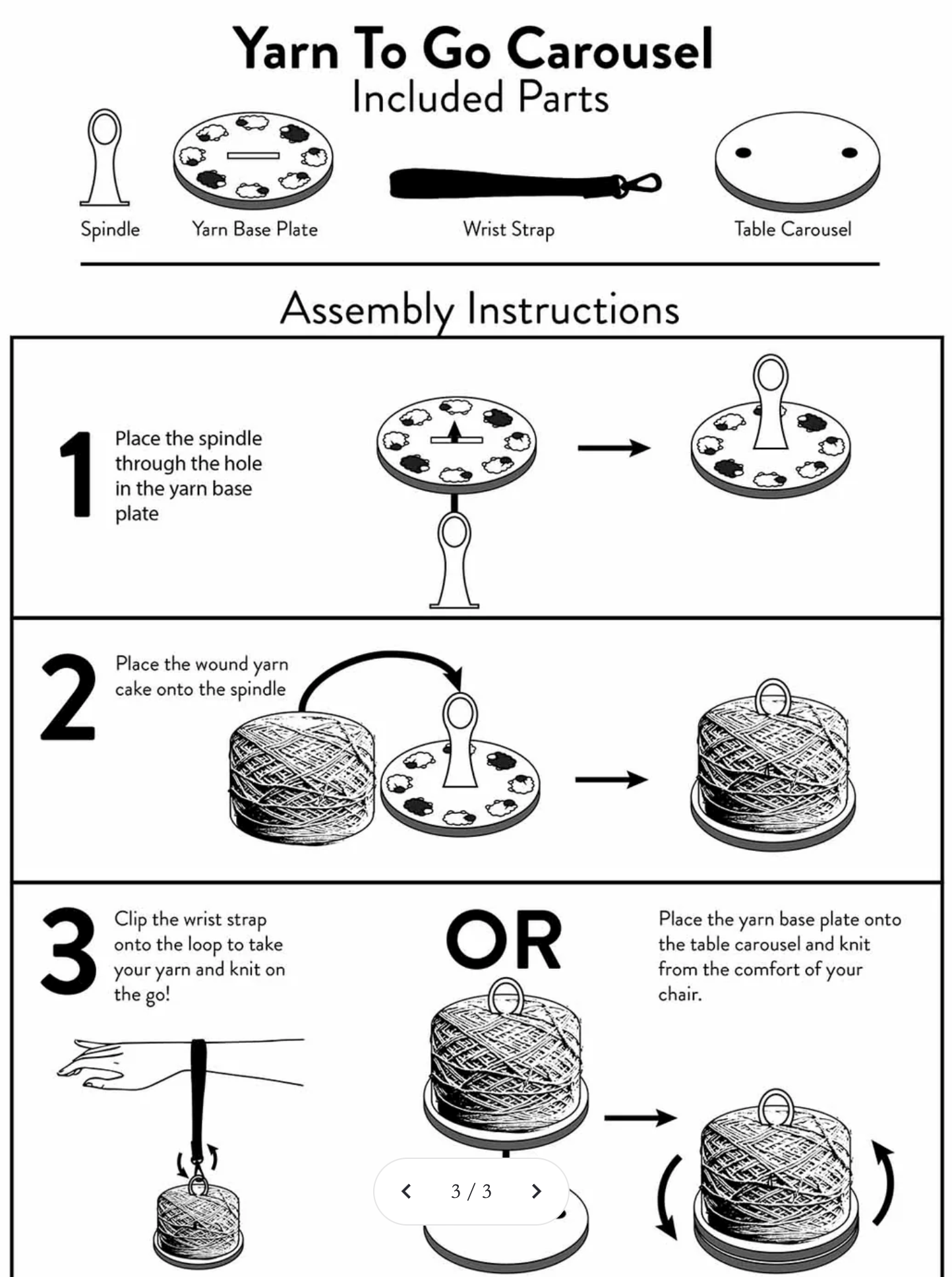 Yarn To Go Carousel
Included Parts

Spindle
Yarn Base Plate
Wrist Strap
Table Carousel

Assembly Instructions

1
Place the spindle through the hole in the yarn base plate

2
Place the wound yarn cake onto the spindle

3
Clip the wrist strap onto the loop to take your yarn and knit on the go!

OR

Place the yarn base plate onto the table carousel and knit from the comfort of your chair.

3 / 3